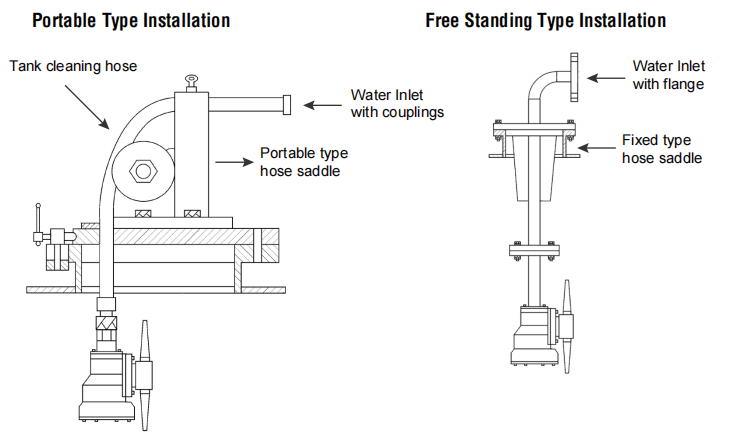 Portable Type Installation

Tank cleaning hose

Water Inlet with couplings

Portable type hose saddle

Free Standing Type Installation

Water Inlet with flange

Fixed type hose saddle